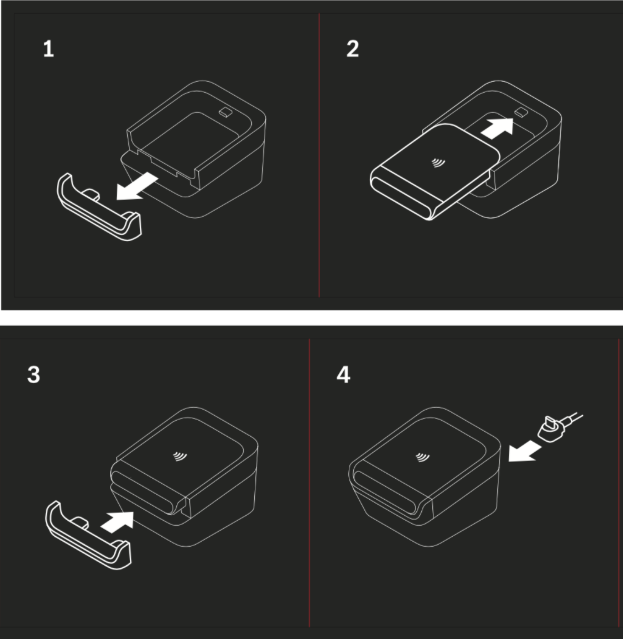 1

2

3

4